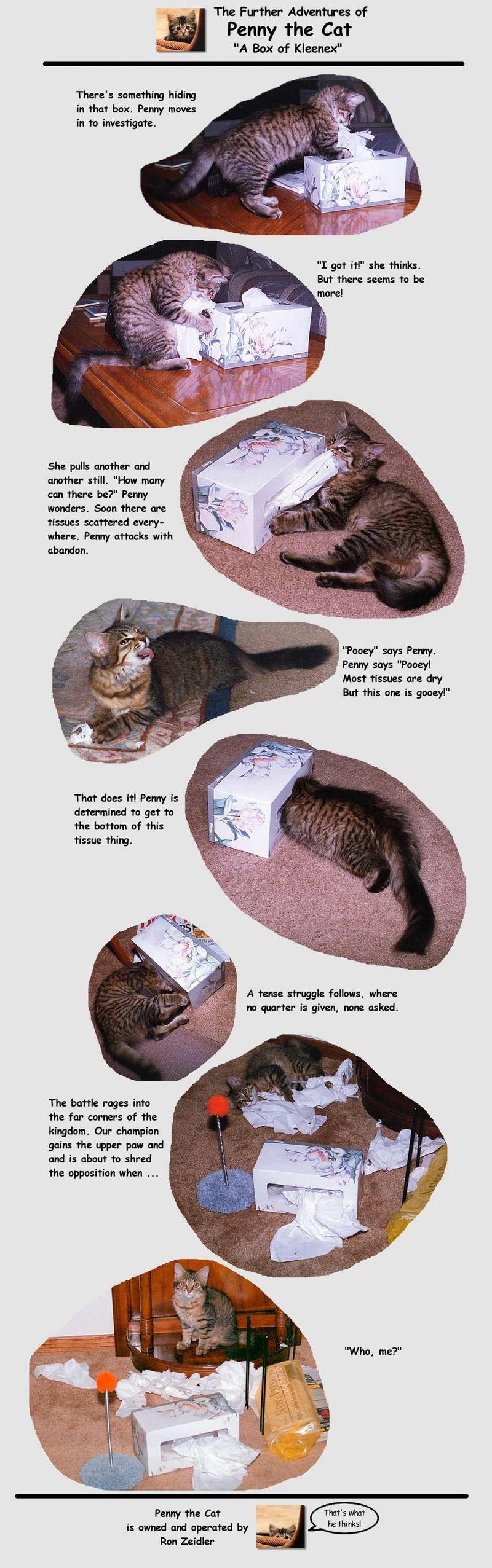 The Further Adventures of
Penny the Cat
"A Box of Kleenex"

There's something hiding in that box. Penny moves in to investigate.

"I got it!" she thinks. But there seems to be more!

She pulls another and another still. "How many can there be?" Penny wonders. Soon there are tissues scattered everywhere. Penny attacks with abandon.

"Pooey" says Penny. Penny says "Pooey! Most tissues are dry But this one is gooey!"

That does it! Penny is determined to get to the bottom of this tissue thing.

A tense struggle follows, where no quarter is given, none asked.

The battle rages into the far corners of the kingdom. Our champion gains the upper paw and and is about to shred the opposition when ...

"Who, me?"

Penny the Cat is owned and operated by Ron Zeidler

That's what he thinks!